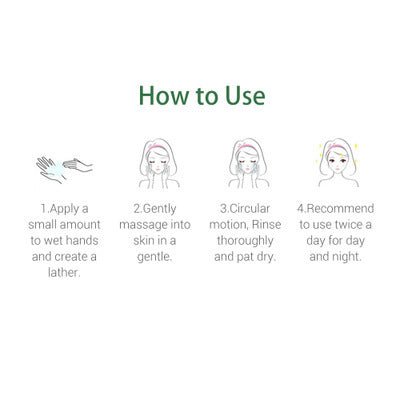 How to Use

1.Apply a small amount to wet hands and create a lather.

2.Gently massage into skin in a gentle.

3.Circular motion, Rinse thoroughly and pat dry.

4.Recommend to use twice a day for day and night.